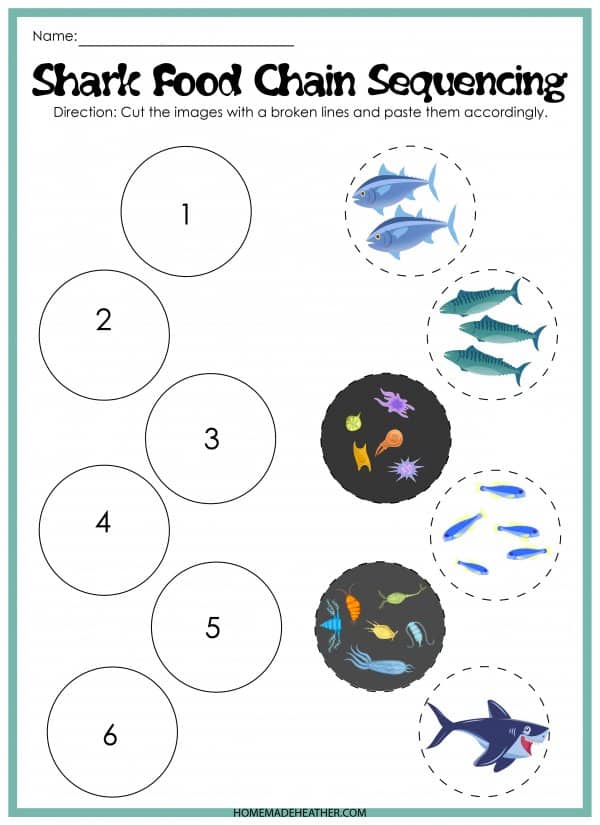 Name: ___________________________

Shark Food Chain Sequencing

Direction: Cut the images with a broken lines and paste them accordingly.

1

2

3

4

5

6

HOMEMADEHEATHER.COM