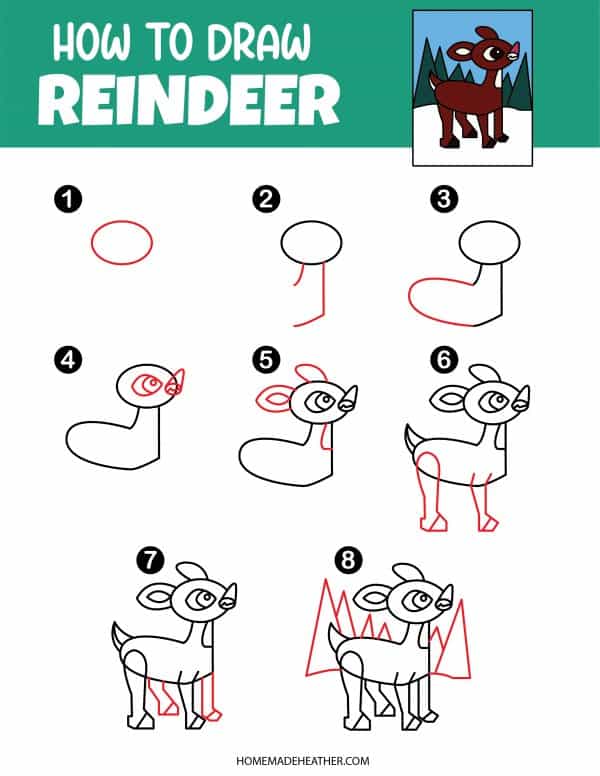 HOW TO DRAW
REINDEER

1
2
3
4
5
6
7
8

HOMEMADEHEATHER.COM