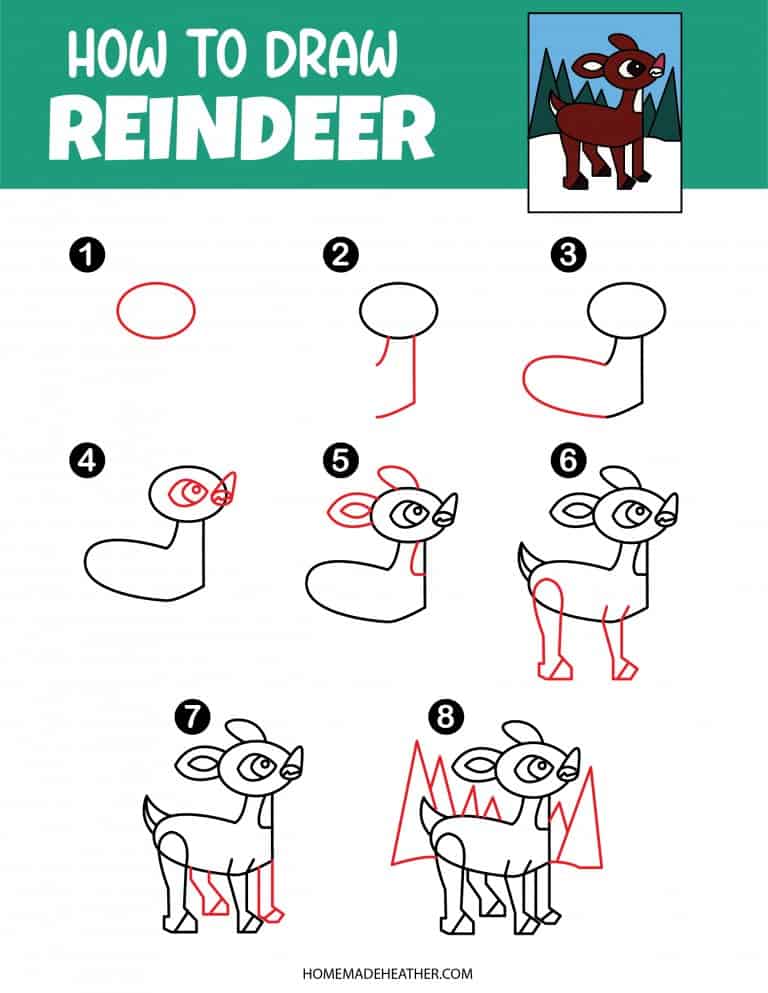 HOW TO DRAW
REINDEER

1
2
3
4
5
6
7
8

HOMEMADEHEATHER.COM