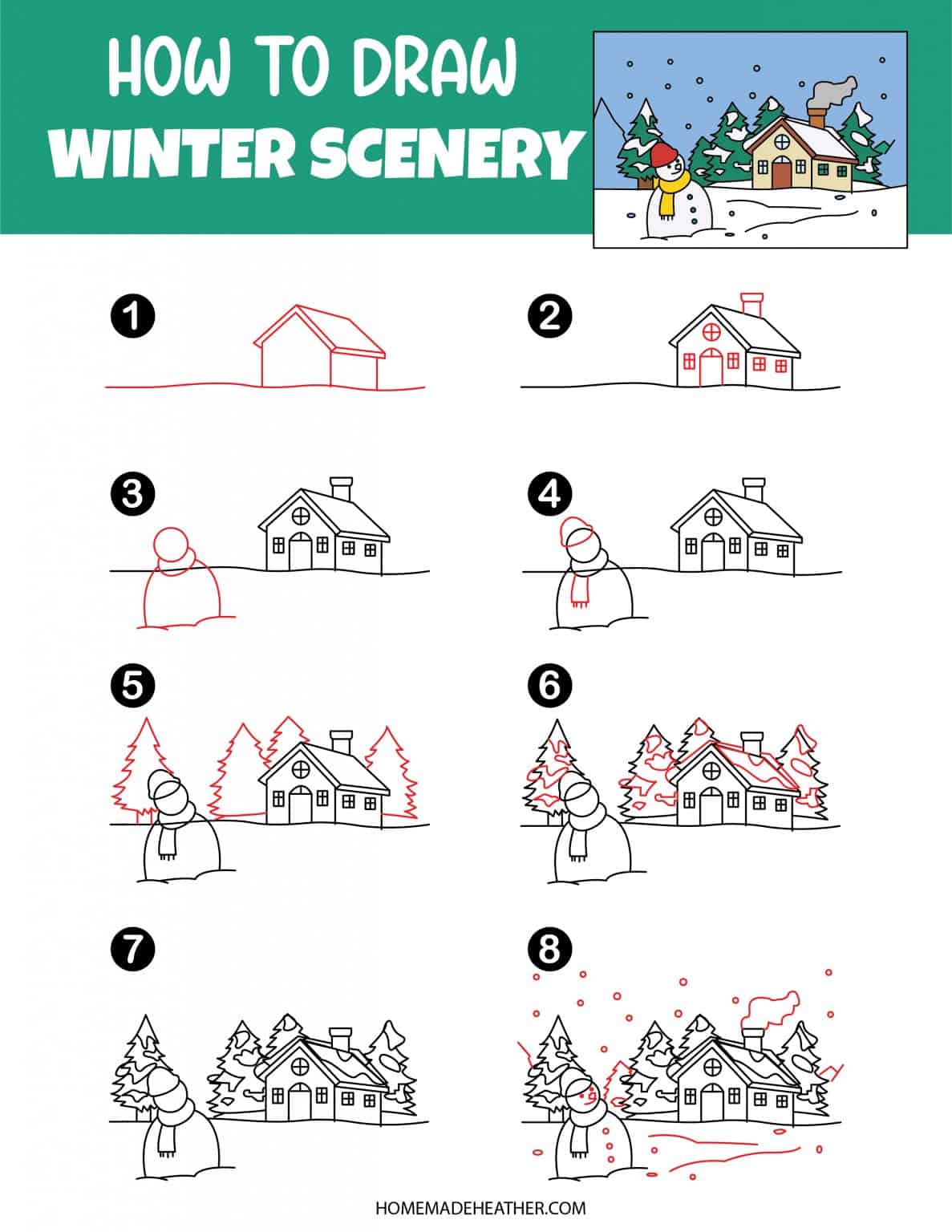 HOW TO DRAW
WINTER SCENERY

1
2
3
4
5
6
7
8

HOMEMADEHEATHER.COM