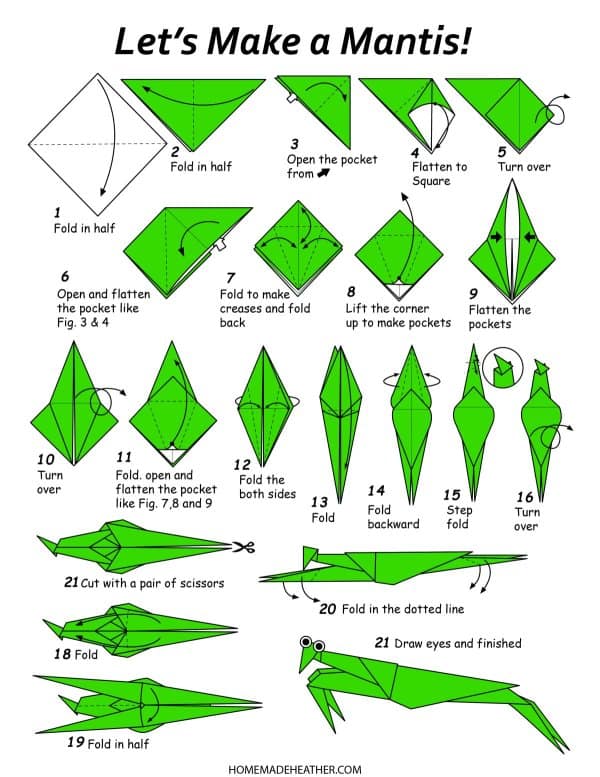 Let's Make a Mantis!

1
Fold in half

2
Fold in half

3
Open the pocket from

4
Flatten to Square

5
Turn over

6
Open and flatten the pocket like Fig. 3 & 4

7
Fold to make creases and fold back

8
Lift the corner up to make pockets

9
Flatten the pockets

10
Turn over

11
Fold. open and flatten the pocket like Fig. 7,8 and 9

12
Fold the both sides

13
Fold

14
Fold backward

15
Step fold

16
Turn over

21 Cut with a pair of scissors

20 Fold in the dotted line

18 Fold

21 Draw eyes and finished

19 Fold in half

HOMEMADEHEATHER.COM